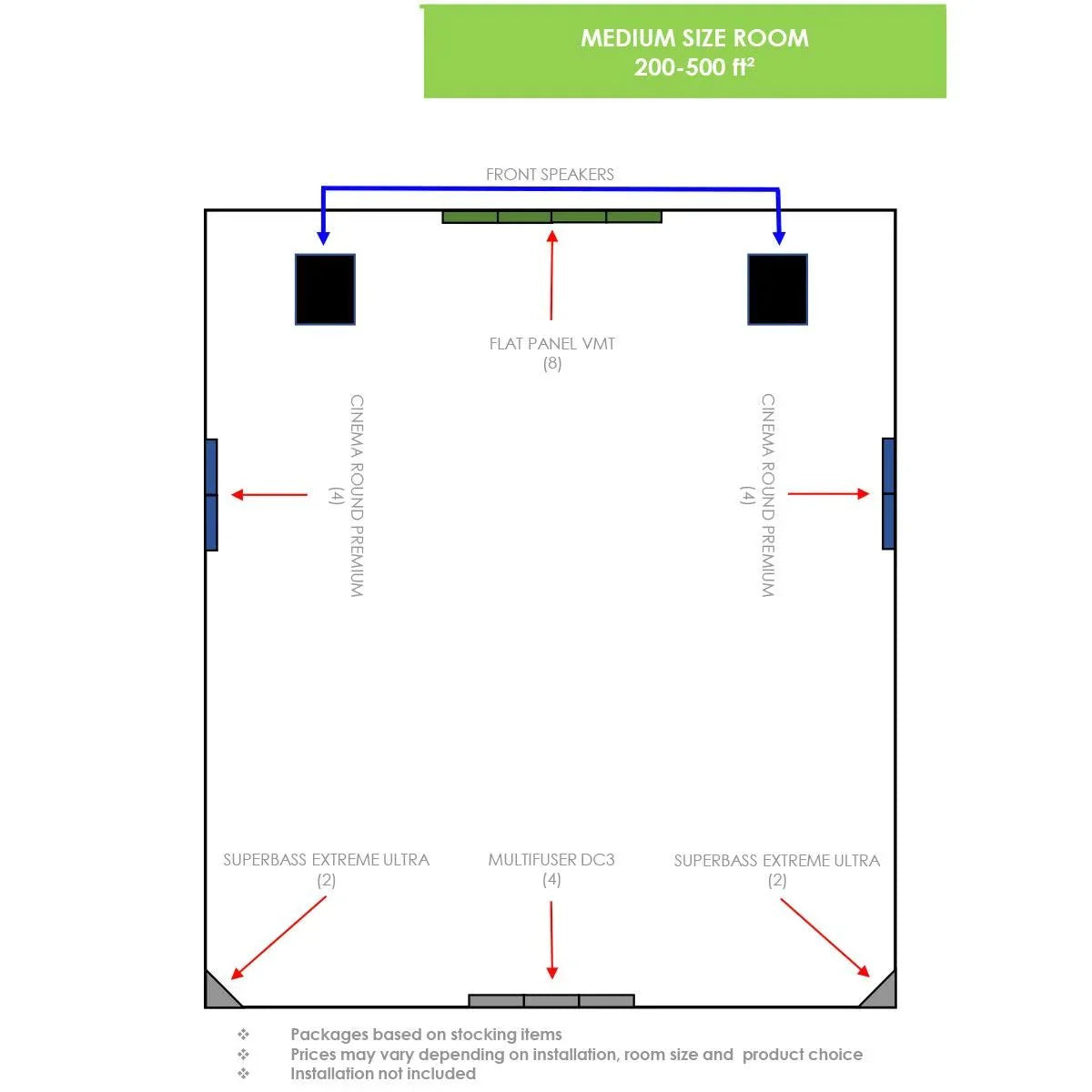 MEDIUM SIZE ROOM
200-500 ft²

FRONT SPEAKERS

FLAT PANEL VMT
(8)

CINEMA ROUND PREMIUM
(4)

CINEMA ROUND PREMIUM
(4)

SUPERBASS EXTREME ULTRA
(2)

MULTIFUSER DC3
(4)

SUPERBASS EXTREME ULTRA
(2)

❖ Packages based on stocking items
❖ Prices may vary depending on installation, room size and product choice
❖ Installation not included