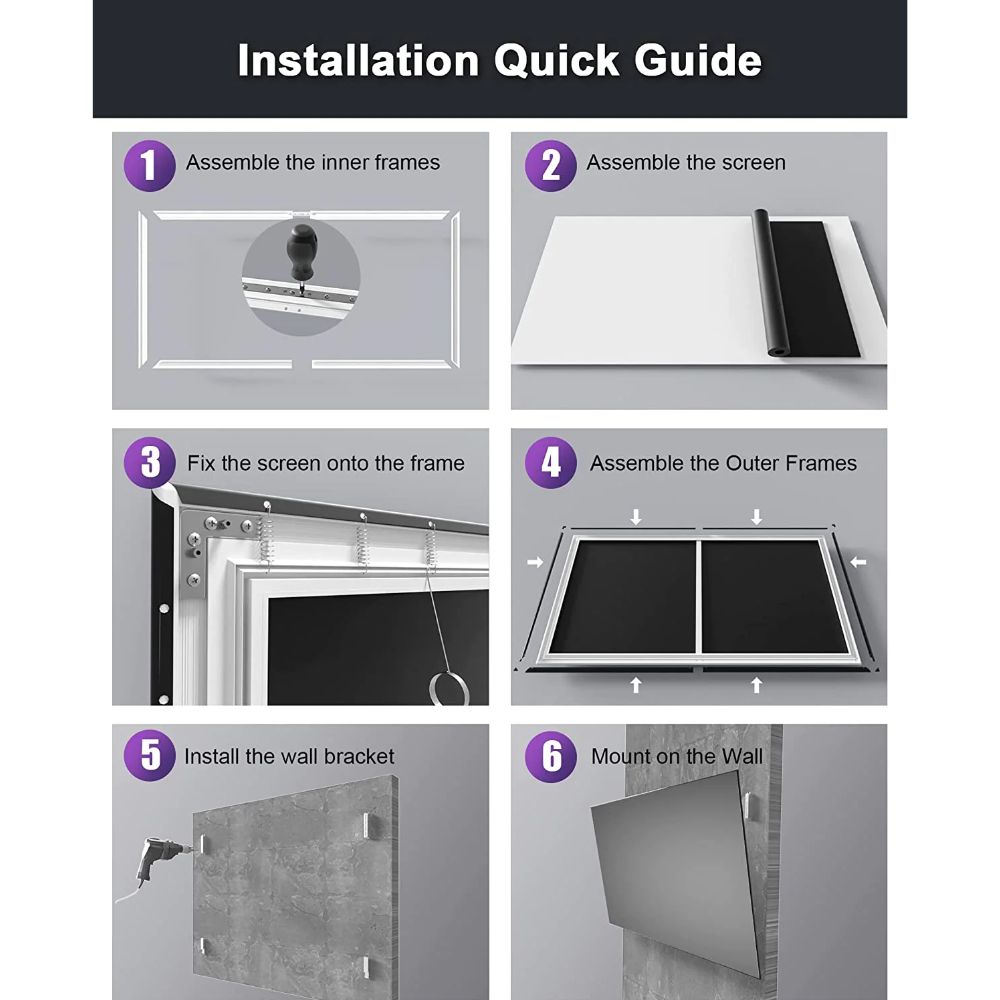 Installation Quick Guide

1 Assemble the inner frames

2 Assemble the screen

3 Fix the screen onto the frame

4 Assemble the Outer Frames

5 Install the wall bracket

6 Mount on the Wall