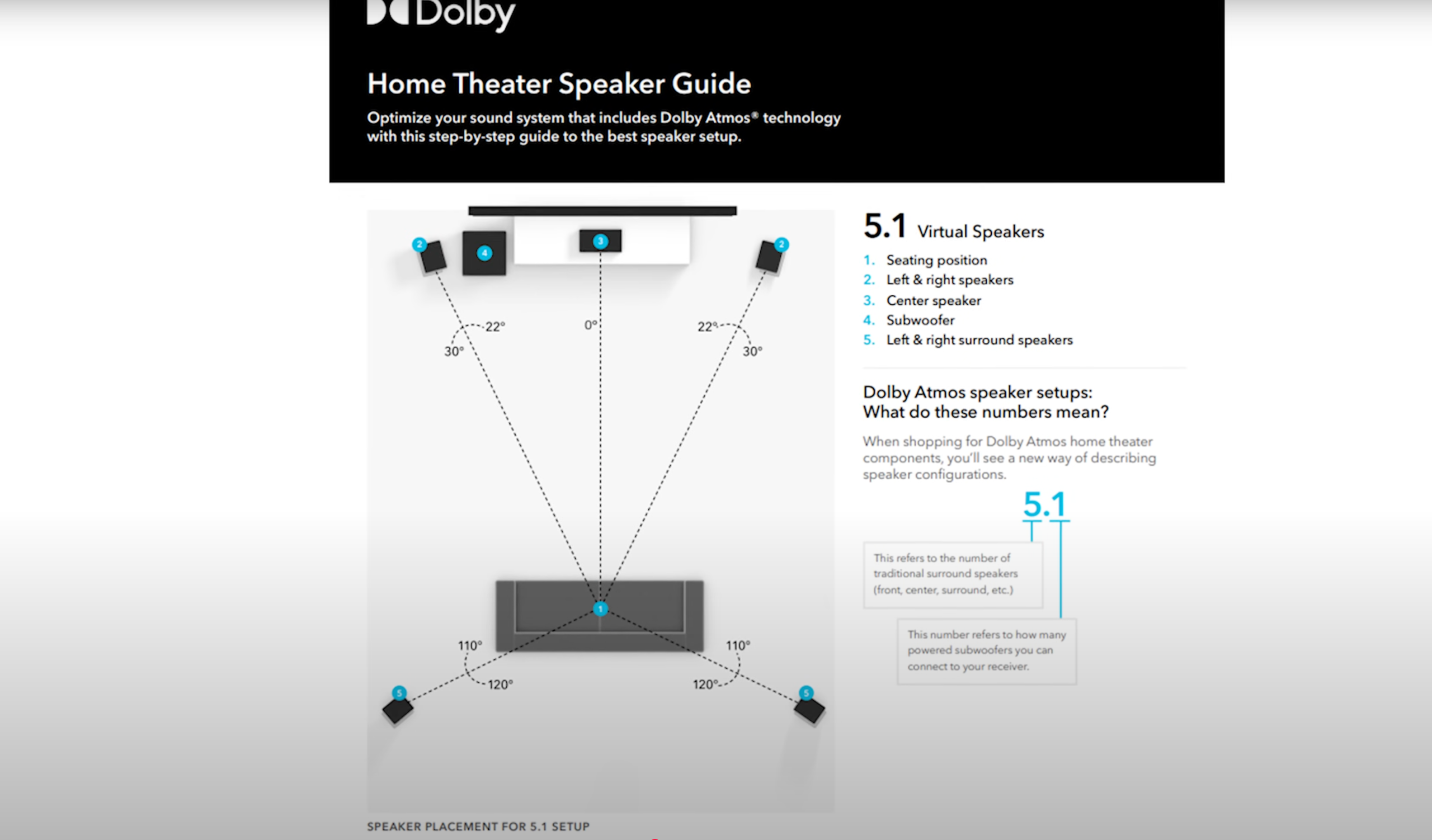 Dolby

Home Theater Speaker Guide

Optimize your sound system that includes Dolby Atmos® technology with this step-by-step guide to the best speaker setup.

2
4
3
2
22°
0°
22°
30°
30°
1
110°
110°
120°
120°
5
5

SPEAKER PLACEMENT FOR 5.1 SETUP

5.1 Virtual Speakers

1. Seating position
2. Left & right speakers
3. Center speaker
4. Subwoofer
5. Left & right surround speakers

Dolby Atmos speaker setups: What do these numbers mean?

When shopping for Dolby Atmos home theater components, you'll see a new way of describing speaker configurations.

5.1

This refers to the number of traditional surround speakers (front, center, surround, etc.)

This number refers to how many powered subwoofers you can connect to your receiver.